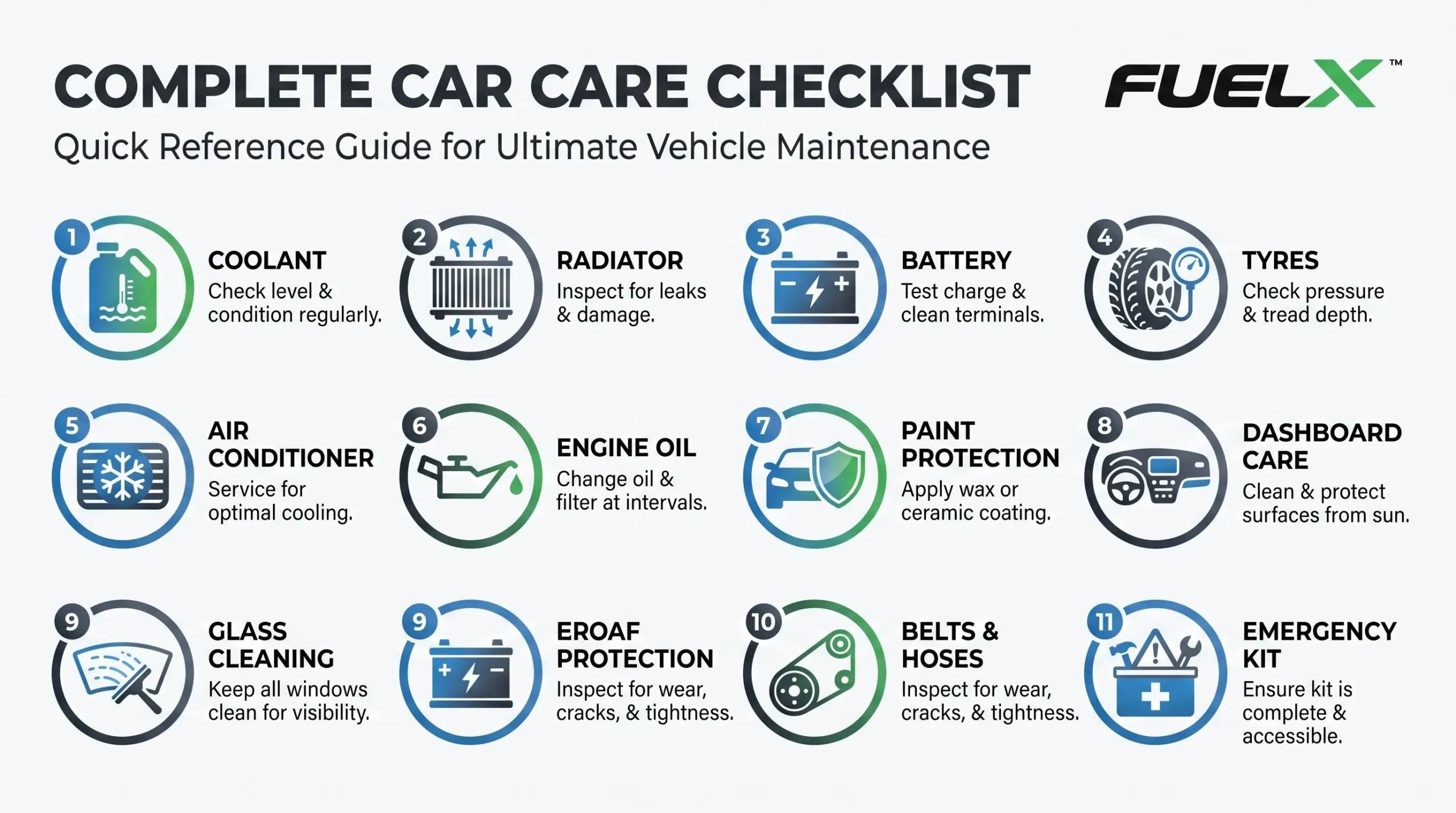 COMPLETE CAR CARE CHECKLIST

FUELX™

Quick Reference Guide for Ultimate Vehicle Maintenance

1
COOLANT
Check level & condition regularly.

2
RADIATOR
Inspect for leaks & damage.

3
BATTERY
Test charge & clean terminals.

4
TYRES
Check pressure & tread depth.

5
AIR CONDITIONER
Service for optimal cooling.

6
ENGINE OIL
Change oil & filter at intervals.

7
PAINT PROTECTION
Apply wax or ceramic coating.

8
DASHBOARD CARE
Clean & protect surfaces from sun.

9
GLASS CLEANING
Keep all windows clean for visibility.

9
EROAF PROTECTION
Inspect for wear, cracks, & tightness.

10
BELTS & HOSES
Inspect for wear, cracks, & tightness.

11
EMERGENCY KIT
Ensure kit is complete & accessible.